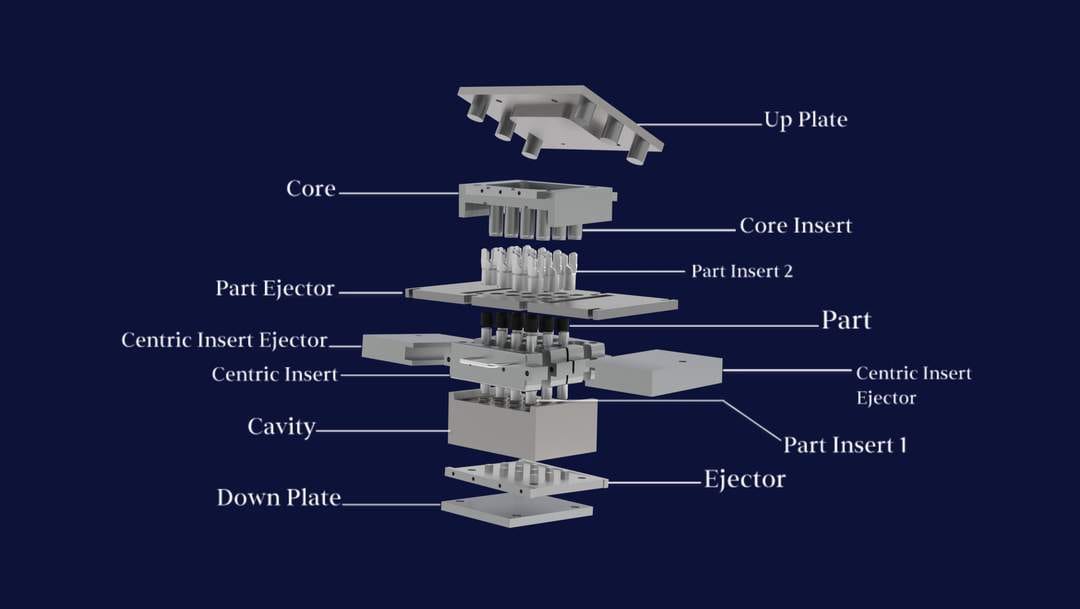 Up Plate
Core
Core Insert
Part Insert 2
Part Ejector
Part
Centric Insert Ejector
Centric Insert
Centric Insert Ejector
Cavity
Part Insert 1
Ejector
Down Plate